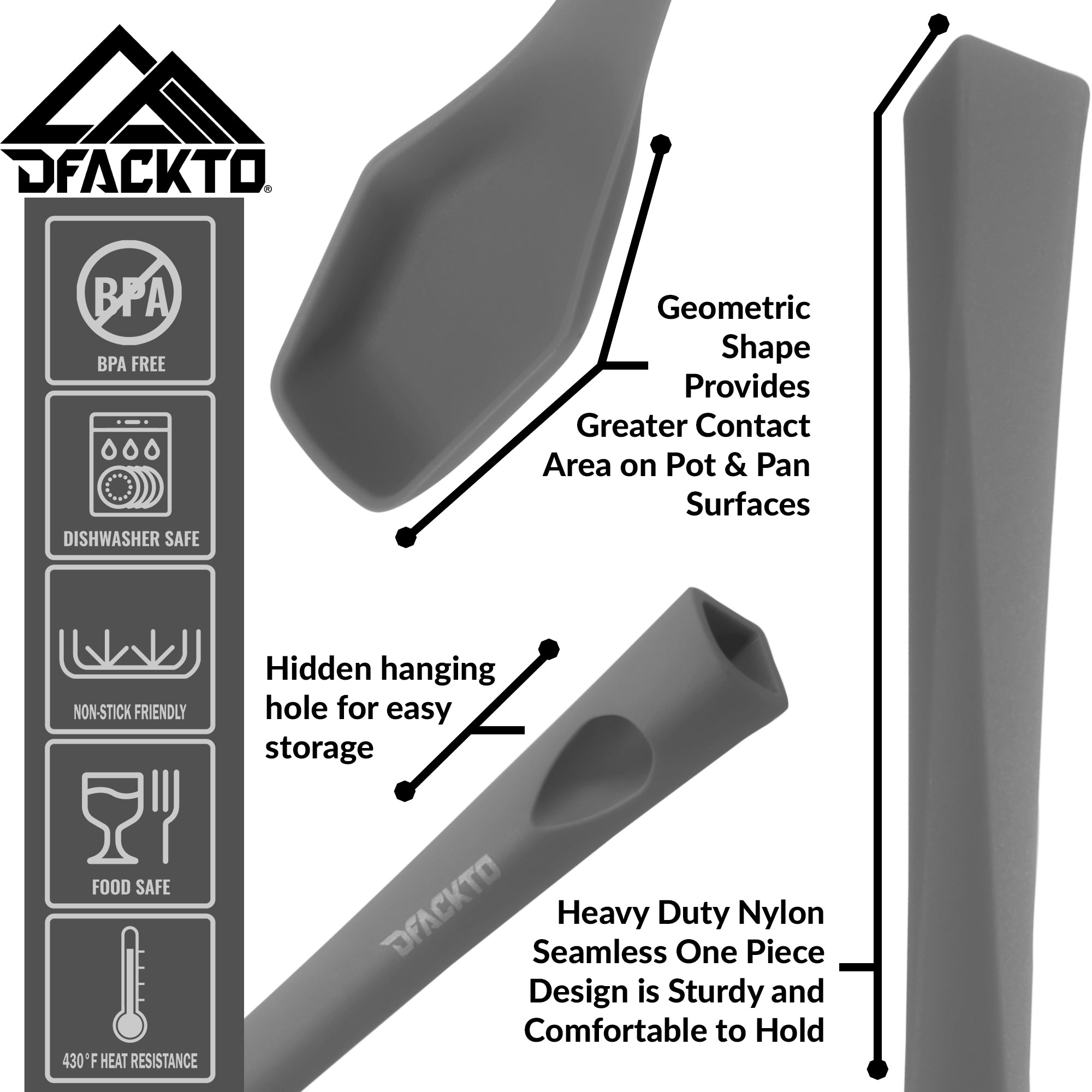 DFACKTO®

BPA

BPA FREE

DISHWASHER SAFE

NON-STICK FRIENDLY

FOOD SAFE

430°F HEAT RESISTANCE

Geometric Shape Provides Greater Contact Area on Pot & Pan Surfaces

Hidden hanging hole for easy storage

DFACKTO

Heavy Duty Nylon Seamless One Piece Design is Sturdy and Comfortable to Hold