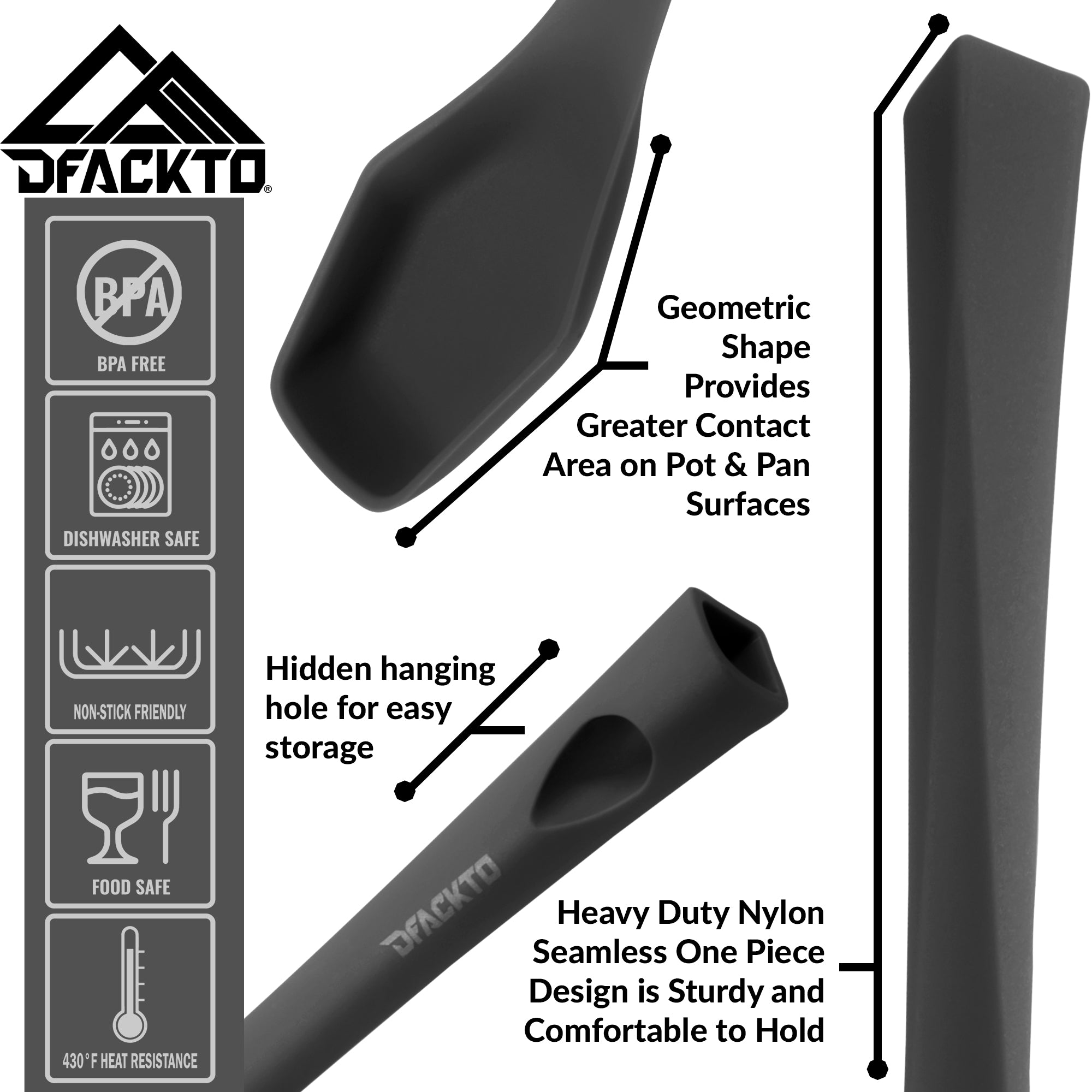 DFACKTO®

BPA

BPA FREE

DISHWASHER SAFE

NON-STICK FRIENDLY

FOOD SAFE

430°F HEAT RESISTANCE

Geometric Shape Provides Greater Contact Area on Pot & Pan Surfaces

Hidden hanging hole for easy storage

DFACKTO

Heavy Duty Nylon Seamless One Piece Design is Sturdy and Comfortable to Hold