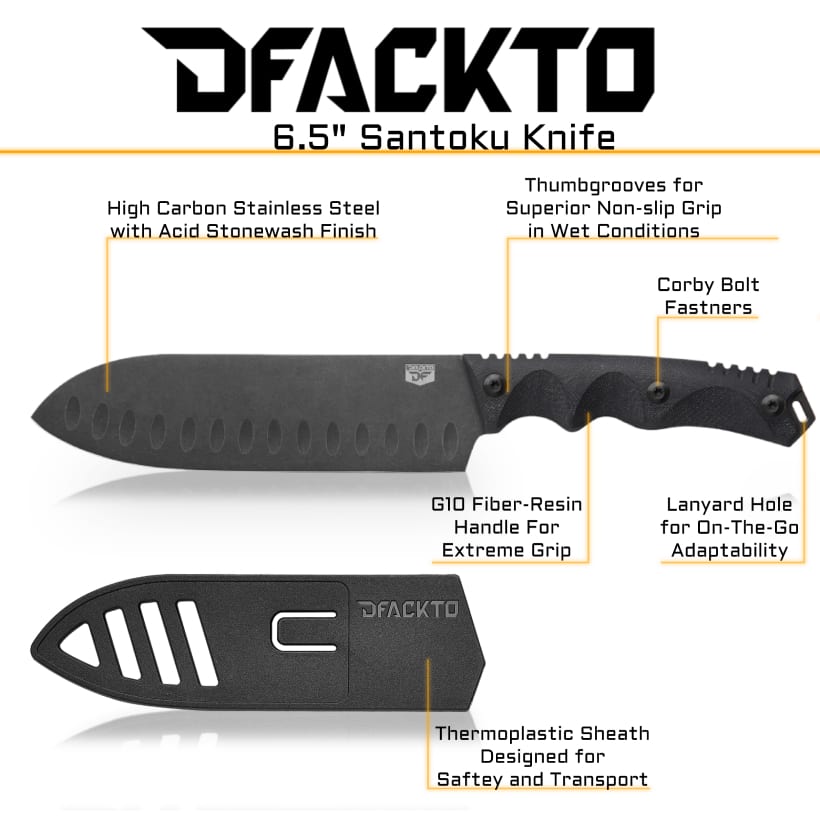 DFACKTO
6.5" Santoku Knife

High Carbon Stainless Steel with Acid Stonewash Finish

Thumbgrooves for Superior Non-slip Grip in Wet Conditions

Corby Bolt Fastners

DF

G10 Fiber-Resin Handle For Extreme Grip

Lanyard Hole for On-The-Go Adaptability

DFACKTO

Thermoplastic Sheath Designed for Saftey and Transport