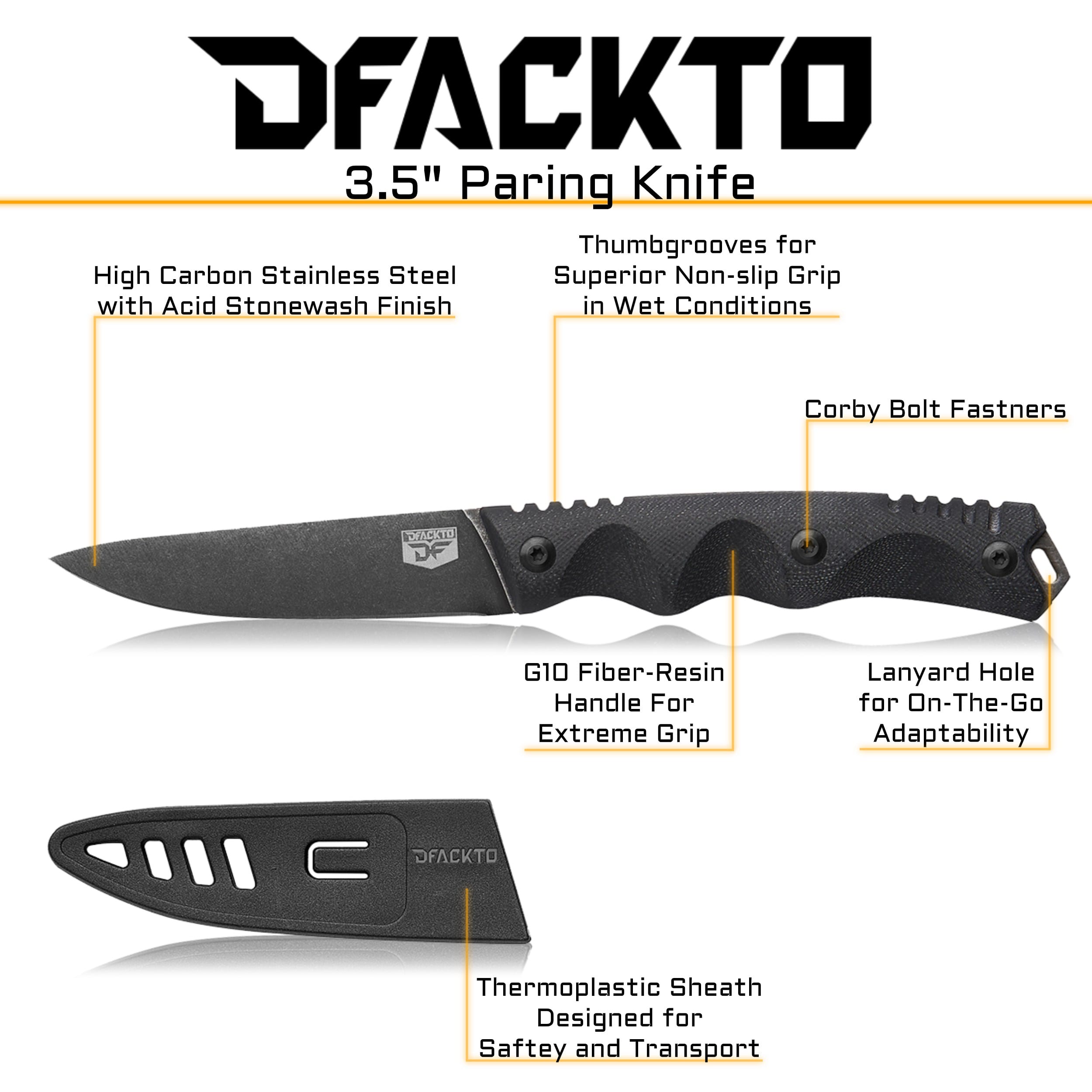 DFACKTO

3.5" Paring Knife

High Carbon Stainless Steel with Acid Stonewash Finish

Thumbgrooves for Superior Non-slip Grip in Wet Conditions

Corby Bolt Fastners

DFACKTO
DF

G10 Fiber-Resin Handle For Extreme Grip

Lanyard Hole for On-The-Go Adaptability

DFACKTO

Thermoplastic Sheath Designed for Saftey and Transport