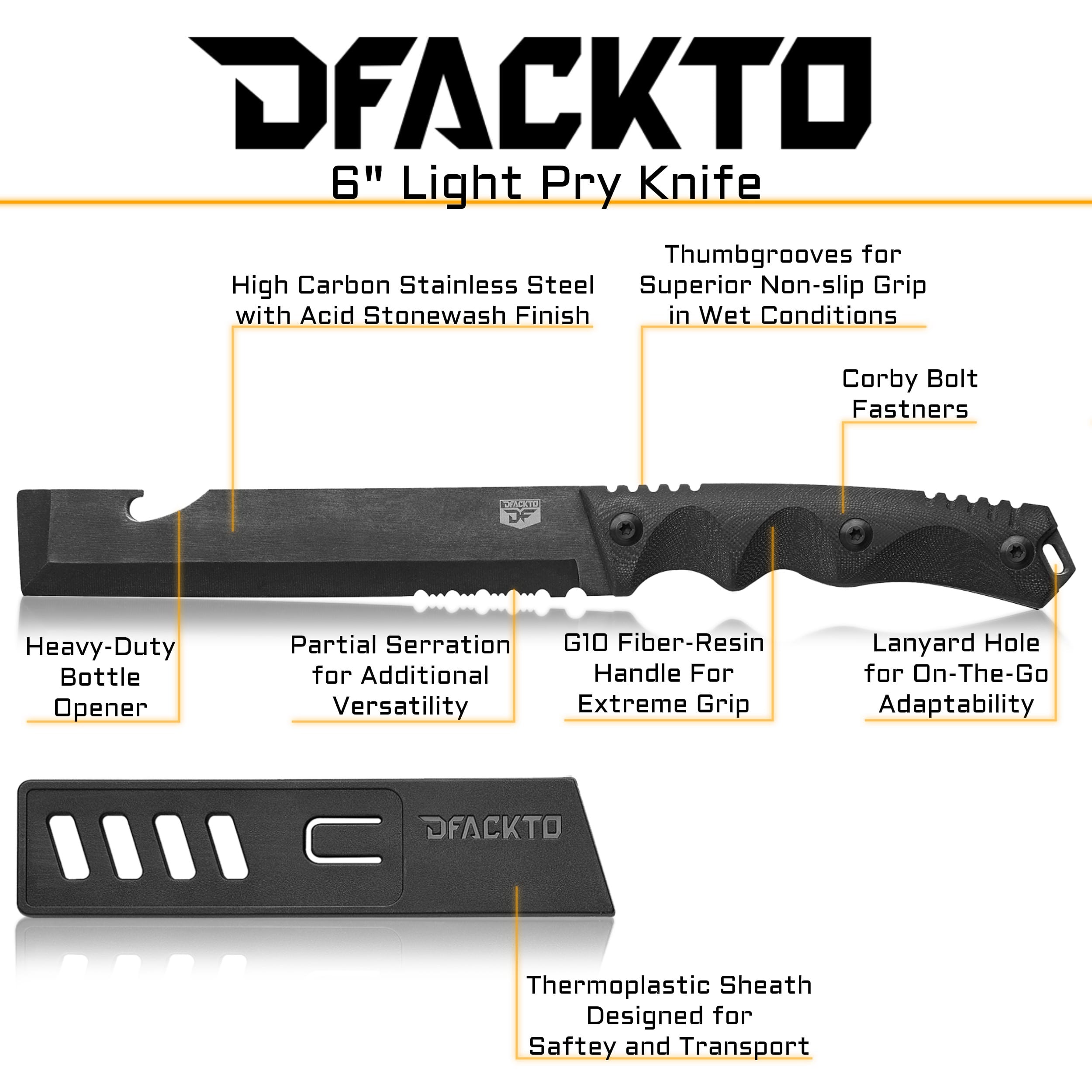 DFACKTO

6" Light Pry Knife

High Carbon Stainless Steel with Acid Stonewash Finish

Thumbgrooves for Superior Non-slip Grip in Wet Conditions

Corby Bolt Fastners

DFACKTO DF

Heavy-Duty Bottle Opener

Partial Serration for Additional Versatility

G10 Fiber-Resin Handle For Extreme Grip

Lanyard Hole for On-The-Go Adaptability

DFACKTO

Thermoplastic Sheath Designed for Saftey and Transport