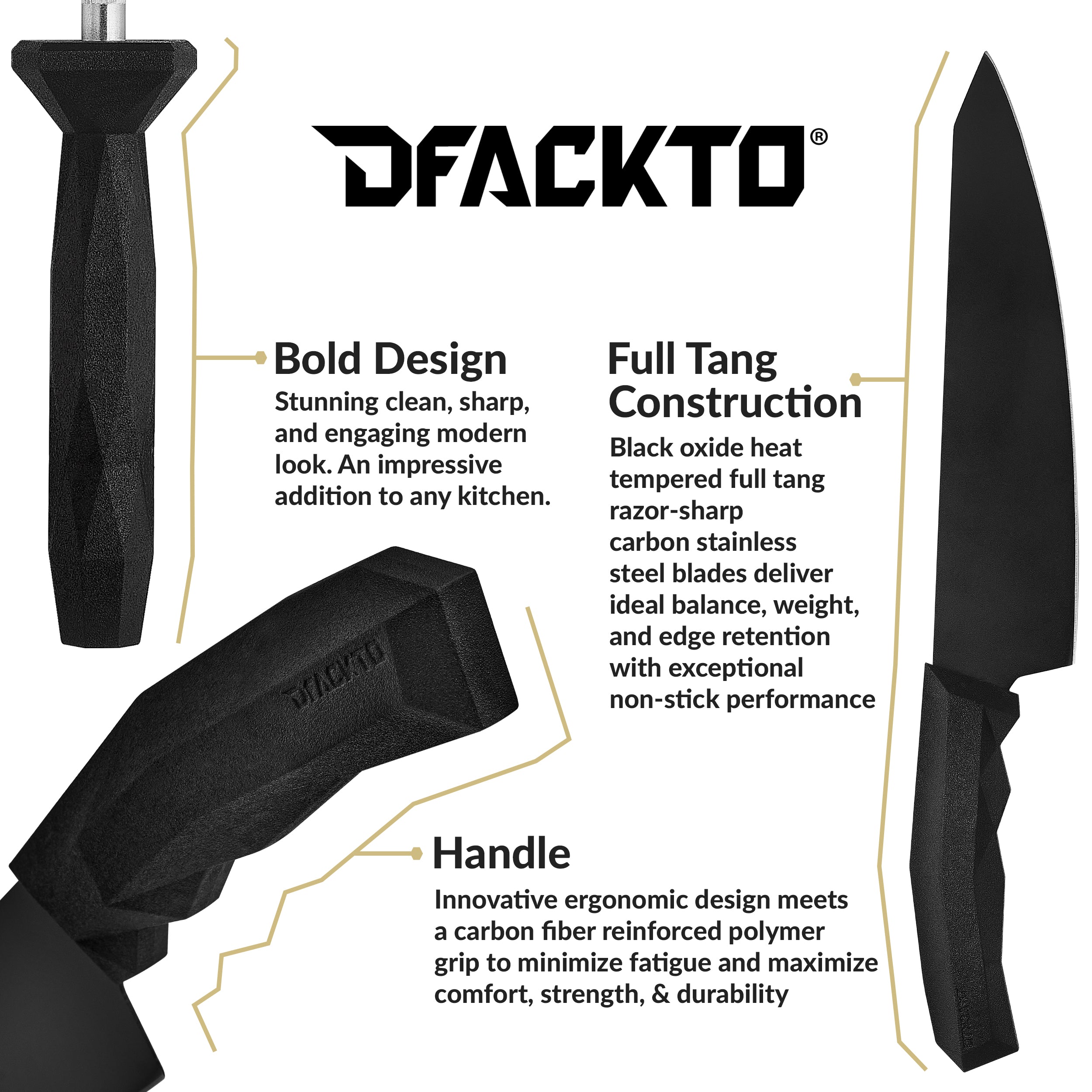 DFACKTO®

Bold Design
Stunning clean, sharp, and engaging modern look. An impressive addition to any kitchen.

Full Tang Construction
Black oxide heat tempered full tang razor-sharp carbon stainless steel blades deliver ideal balance, weight, and edge retention with exceptional non-stick performance

DFACKTO

Handle
Innovative ergonomic design meets a carbon fiber reinforced polymer grip to minimize fatigue and maximize comfort, strength, & durability