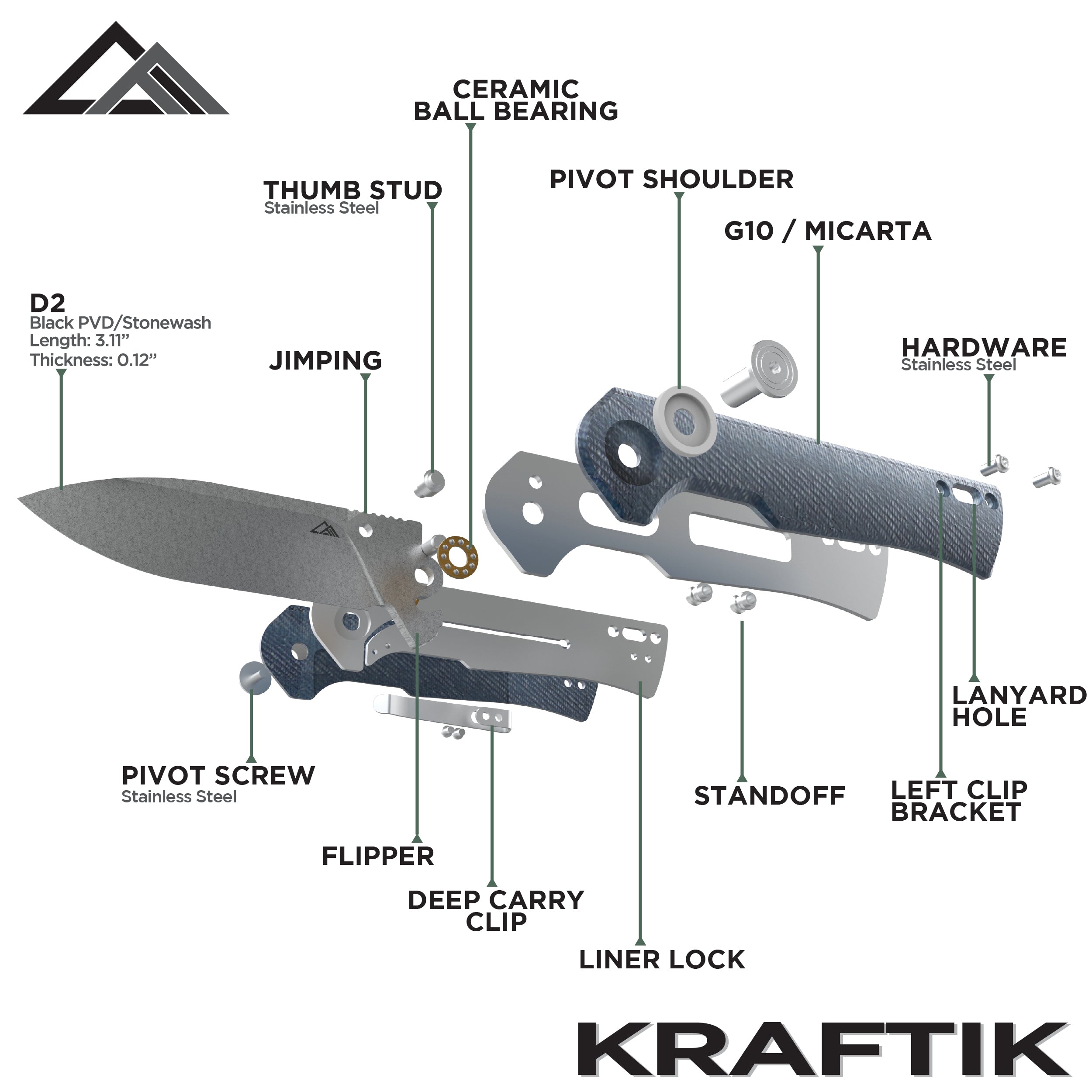 CERAMIC BALL BEARING

THUMB STUD
Stainless Steel

PIVOT SHOULDER

G10 / MICARTA

D2
Black PVD/Stonewash
Length: 3.11”
Thickness: 0.12”

JIMPING

HARDWARE
Stainless Steel

LANYARD HOLE

PIVOT SCREW
Stainless Steel

STANDOFF

LEFT CLIP BRACKET

FLIPPER

DEEP CARRY CLIP

LINER LOCK

KRAFTIK